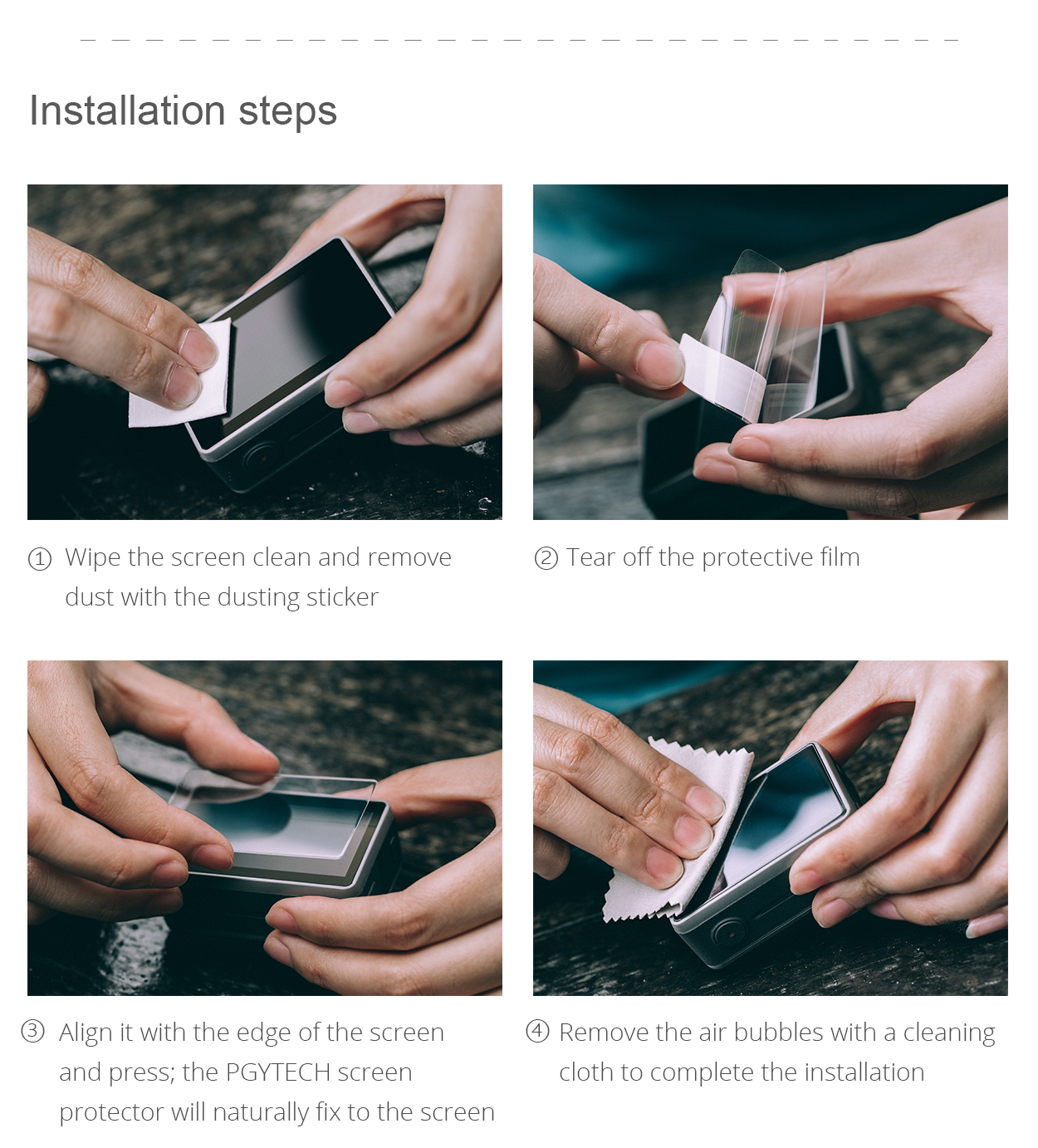 Installation steps

① Wipe the screen clean and remove dust with the dusting sticker

② Tear off the protective film

③ Align it with the edge of the screen and press; the PGYTECH screen protector will naturally fix to the screen

④ Remove the air bubbles with a cleaning cloth to complete the installation